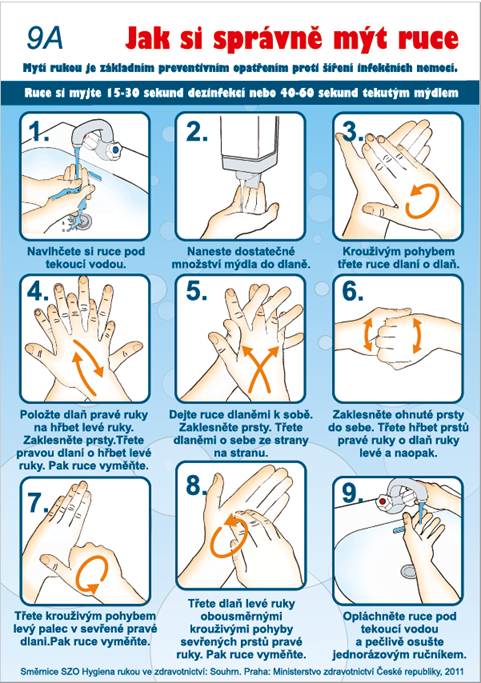 9A

Jak si správně mýt ruce

Mytí rukou je základním preventivním opatřením proti šíření infekčních nemocí.

Ruce si myjte 15-30 sekund dezinfekcí nebo 40-60 sekund tekutým mýdlem

1.

Navlhčete si ruce pod tekoucí vodou.

2.

Naneste dostatečné množství mýdla do dlaně.

3.

Krouživým pohybem třete ruce dlaní o dlaň.

4.

Položte dlaň pravé ruky na hřbet levé ruky. Zaklesněte prsty.Třete pravou dlaní o hřbet levé ruky. Pak ruce vyměňte.

5.

Dejte ruce dlaněmi k sobě. Zaklesněte prsty. Třete dlaněmi o sebe ze strany na stranu.

6.

Zaklesněte ohnuté prsty do sebe. Třete hřbet prstů pravé ruky o dlaň ruky levé a naopak.

7.

Třete krouživým pohybem levý palec v sevřené pravé dlani.Pak ruce vyměňte.

8.

Třete dlaň levé ruky obousměrnými krouživými pohyby sevřených prstů pravé ruky. Pak ruce vyměňte.

9.

Opláchněte ruce pod tekoucí vodou a pečlivě osušte jednorázovým ručníkem.

Směrnice SZO Hygiena rukou ve zdravotnictví: Souhrn. Praha: Ministerstvo zdravotnictví České republiky, 2011